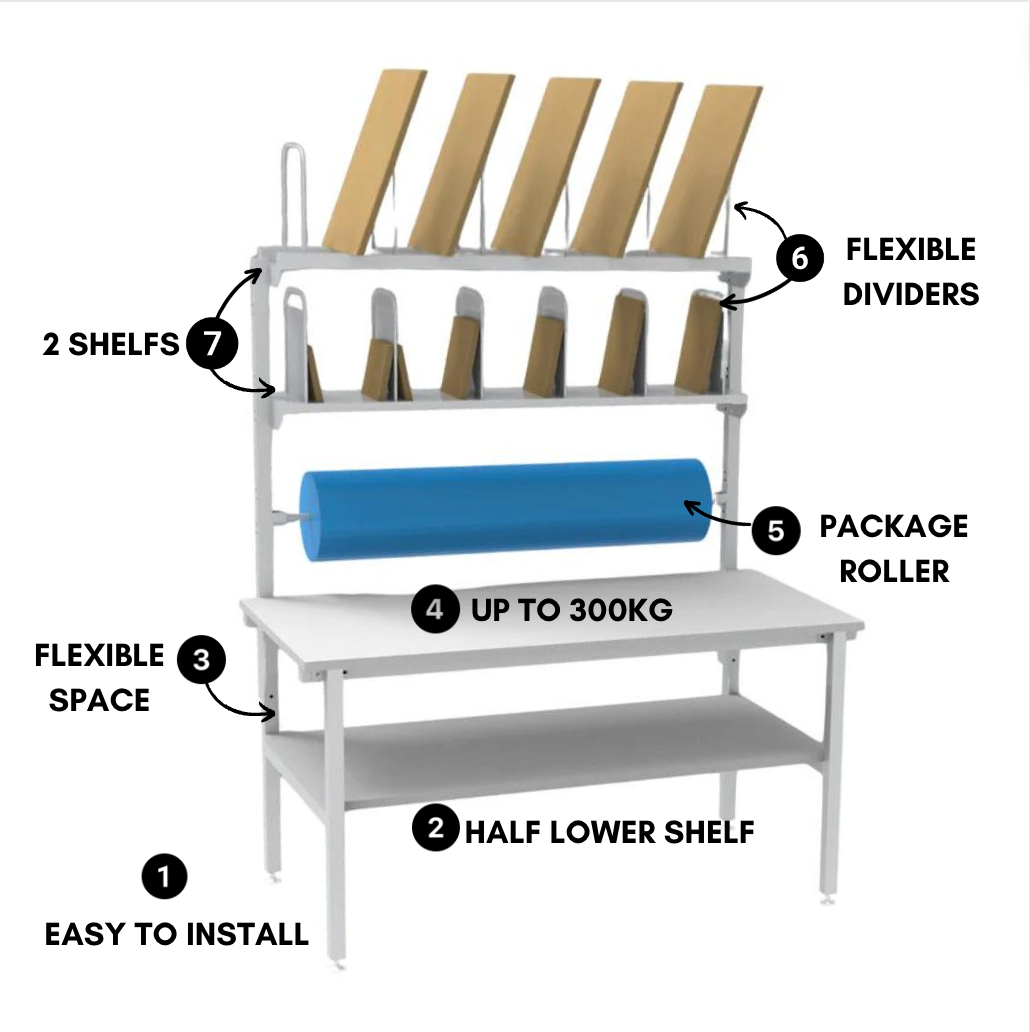 6 FLEXIBLE DIVIDERS

2 SHELFS 7

5 PACKAGE ROLLER

4 UP TO 300KG

FLEXIBLE SPACE 3

2 HALF LOWER SHELF

1

EASY TO INSTALL